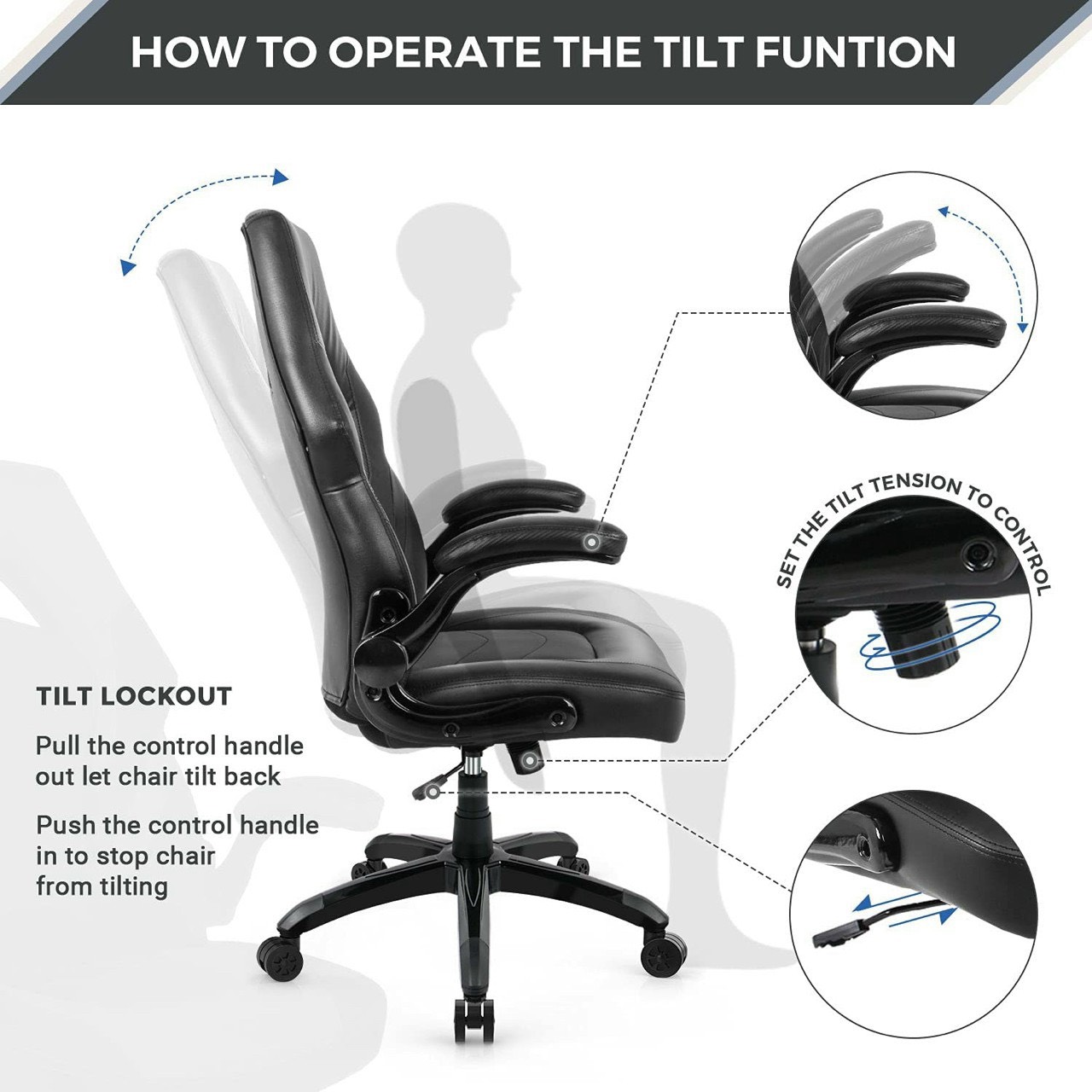 HOW TO OPERATE THE TILT FUNTION

SET THE TILT TENSION TO CONTROL

TILT LOCKOUT

Pull the control handle out let chair tilt back

Push the control handle in to stop chair from tilting